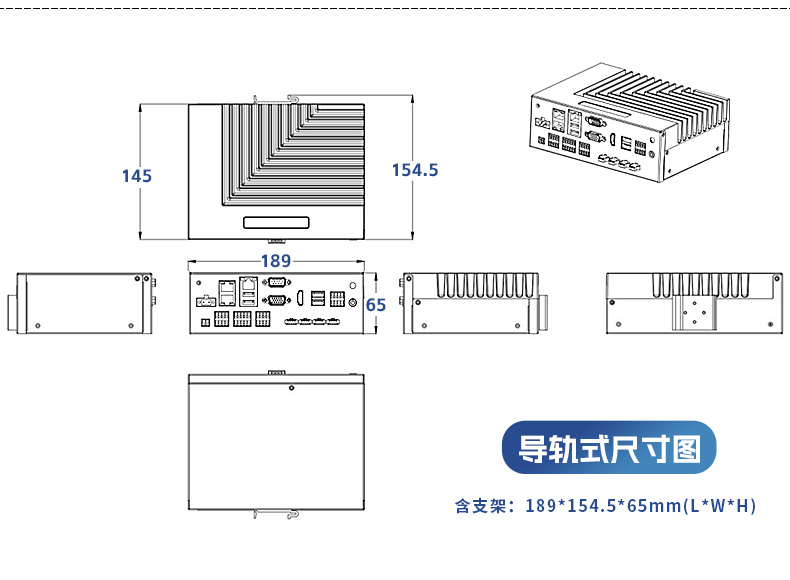 145

154.5

189

65

导轨式尺寸图

含支架：189*154.5*65mm(L*W*H)